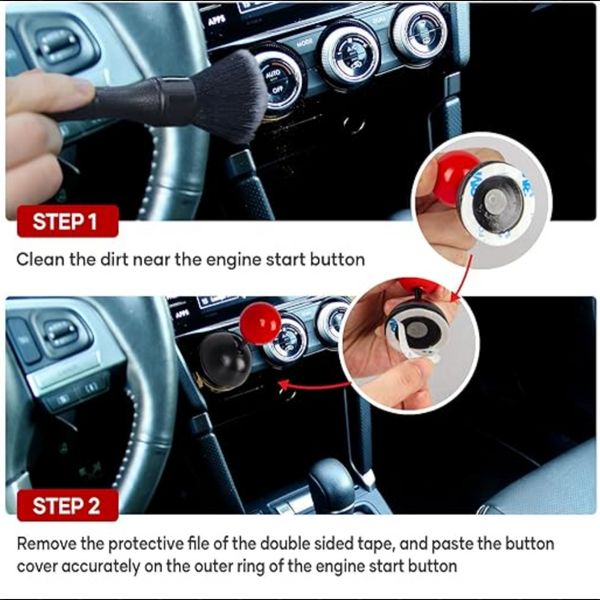 APPS

MODE

AUTO

OFF

STEP 1

Clean the dirt near the engine start button

APPS

STEP 2

Remove the protective file of the double sided tape, and paste the button cover accurately on the outer ring of the engine start button